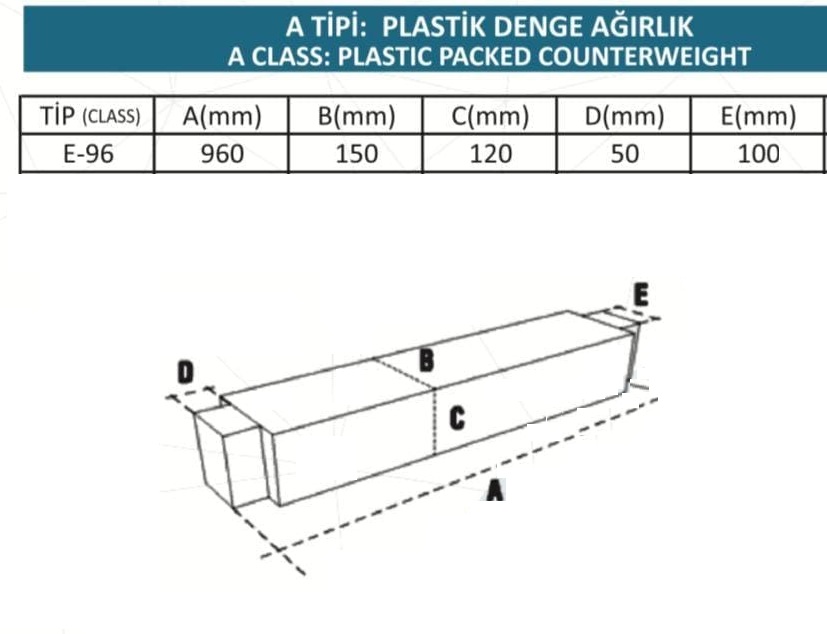 A TİPİ: PLASTİK DENGE AĞIRLIK
A CLASS: PLASTIC PACKED COUNTERWEIGHT

| TİP (CLASS) | A(mm) | B(mm) | C(mm) | D(mm) | E(mm) |
|---|---|---|---|---|---|
| E-96 | 960 | 150 | 120 | 50 | 100 |

E
D
B
C
A